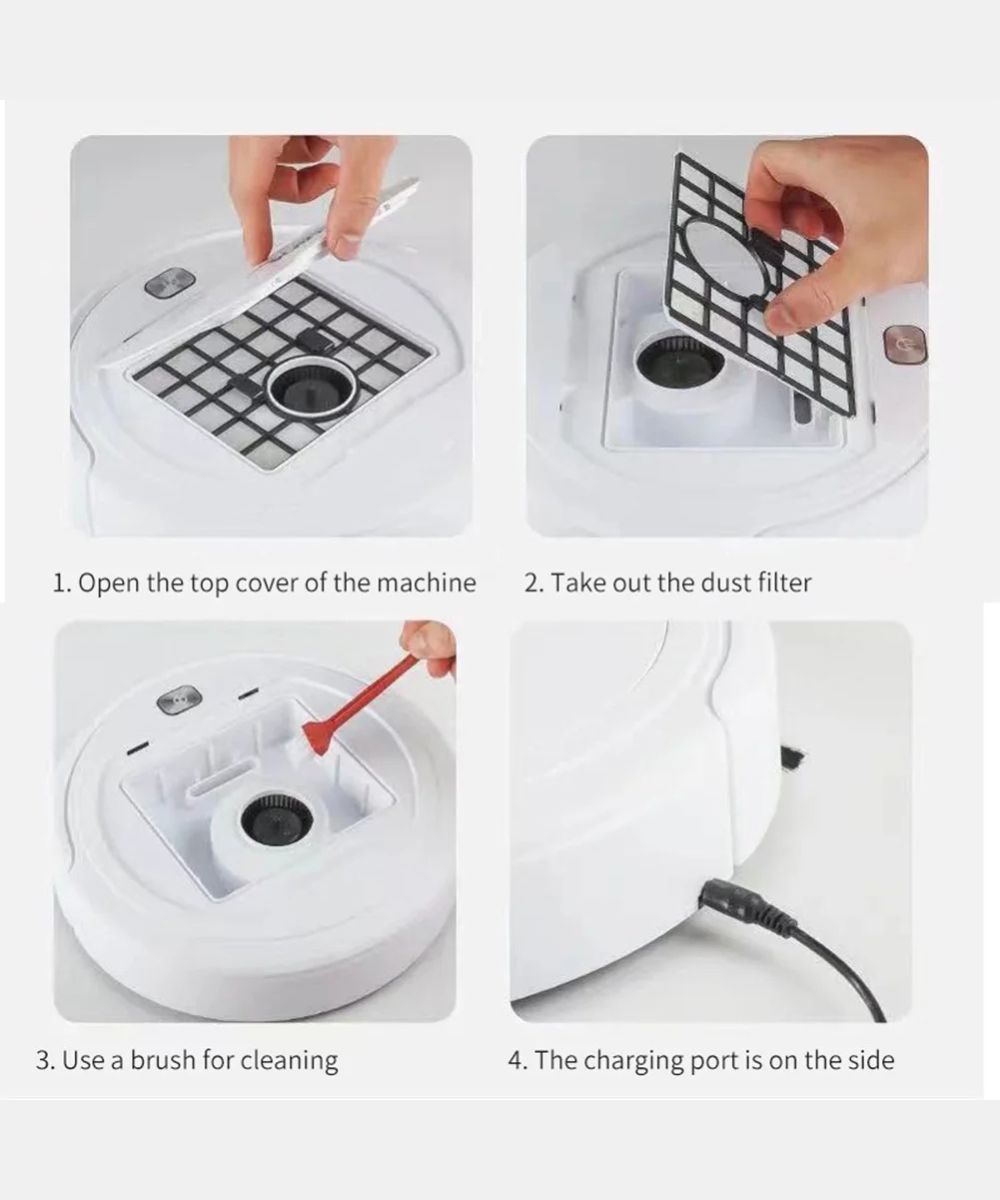 1. Open the top cover of the machine

2. Take out the dust filter

3. Use a brush for cleaning

4. The charging port is on the side